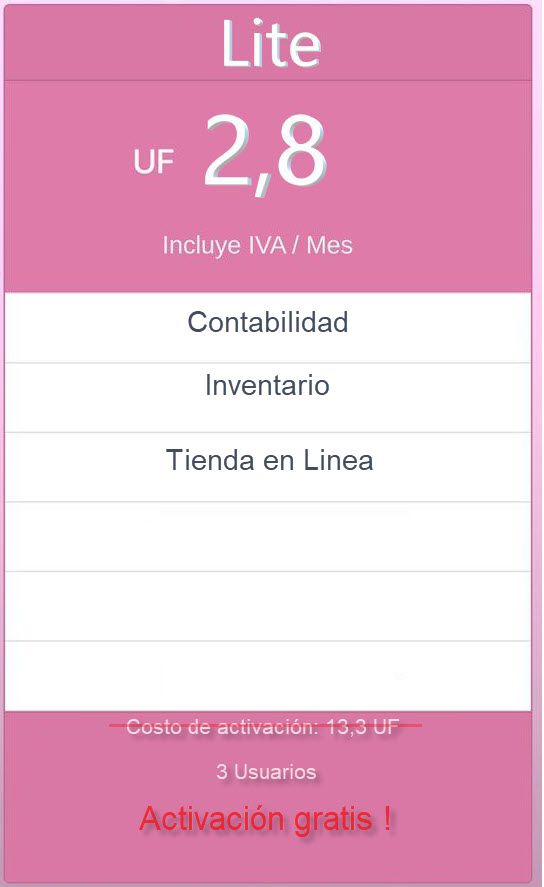 Lite

UF 2,8

Incluye IVA / Mes

Contabilidad

Inventario

Tienda en Linea

Costo de activación: 13,3 UF

3 Usuarios

Activación gratis !