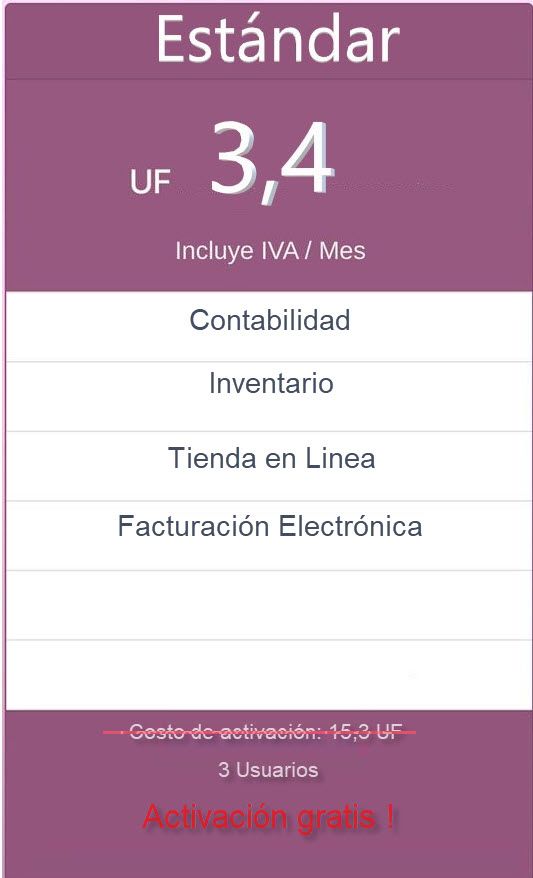 Estándar

UF 3,4

Incluye IVA / Mes

Contabilidad

Inventario

Tienda en Linea

Facturación Electrónica

Costo de activación: 15,3 UF

3 Usuarios

Activación gratis !